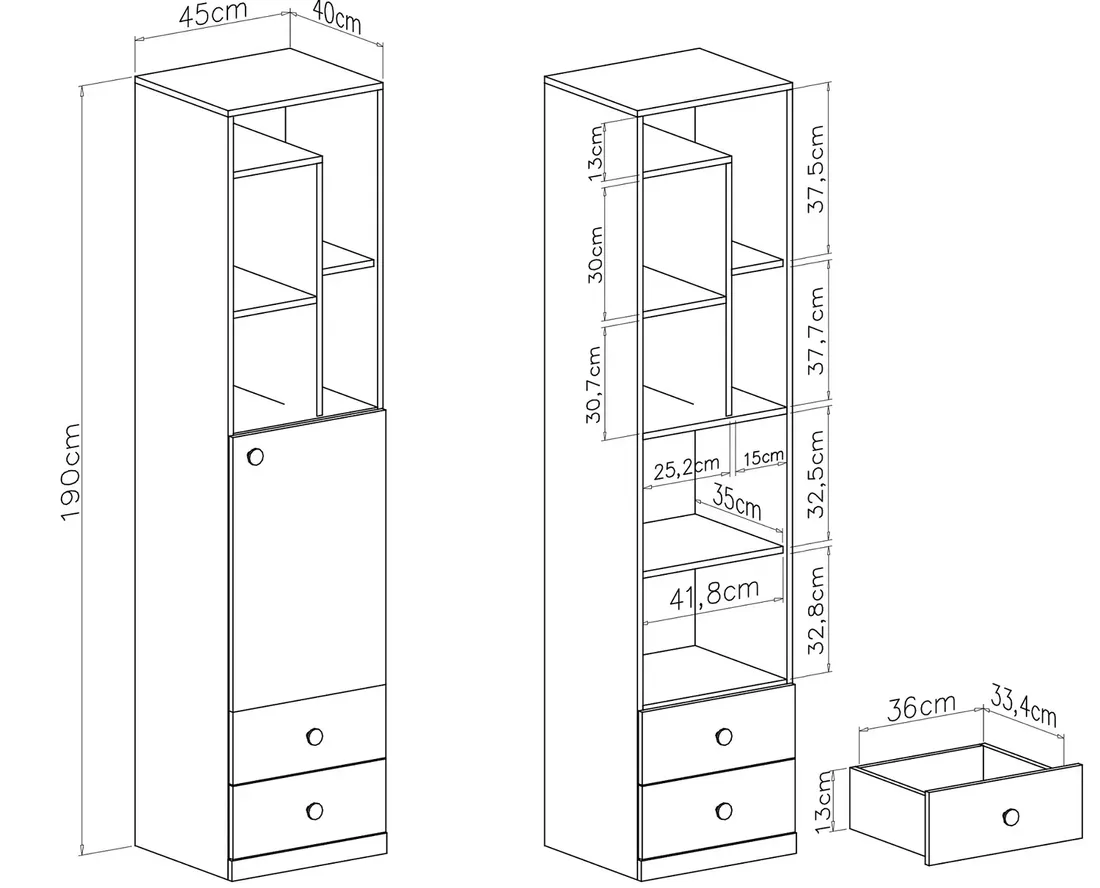 45cm
40cm
190cm
13cm
30cm
30,7cm
37,5cm
37,7cm
32,5cm
32,8cm
25,2cm
15cm
35cm
41,8cm
36cm
33,4cm
13cm