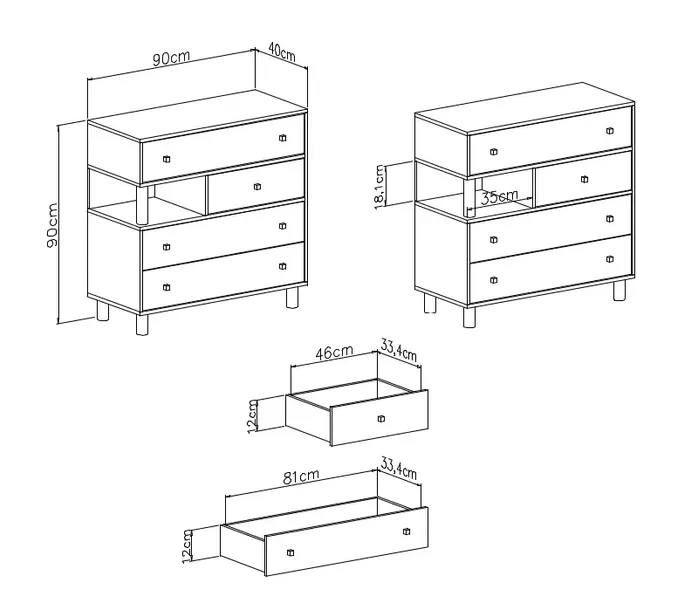 90cm
40cm
90cm
18,1cm
35cm
46cm
33,4cm
12cm
81cm
33,4cm
12cm