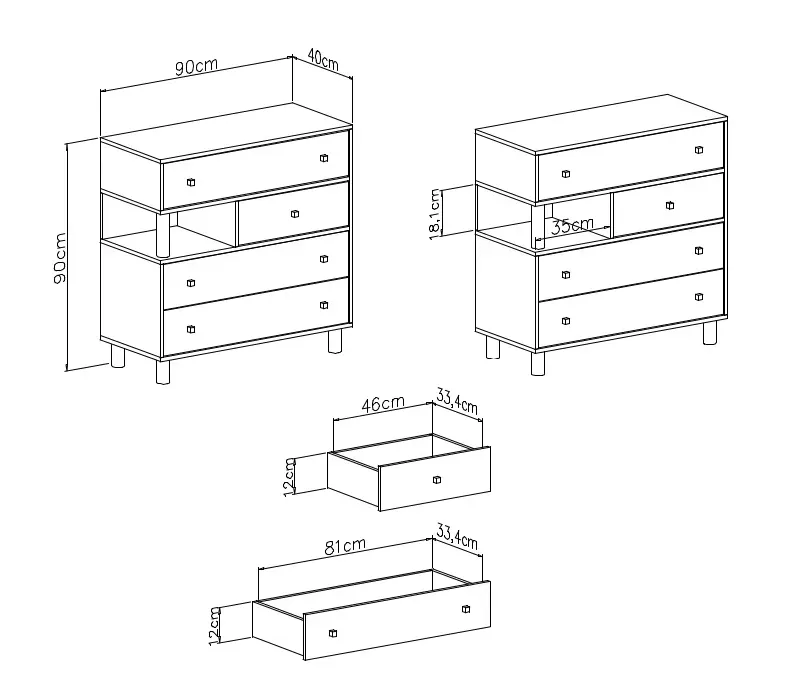 90cm
40cm
90cm
18,1cm
35cm
46cm
33,4cm
12cm
81cm
33,4cm
12cm