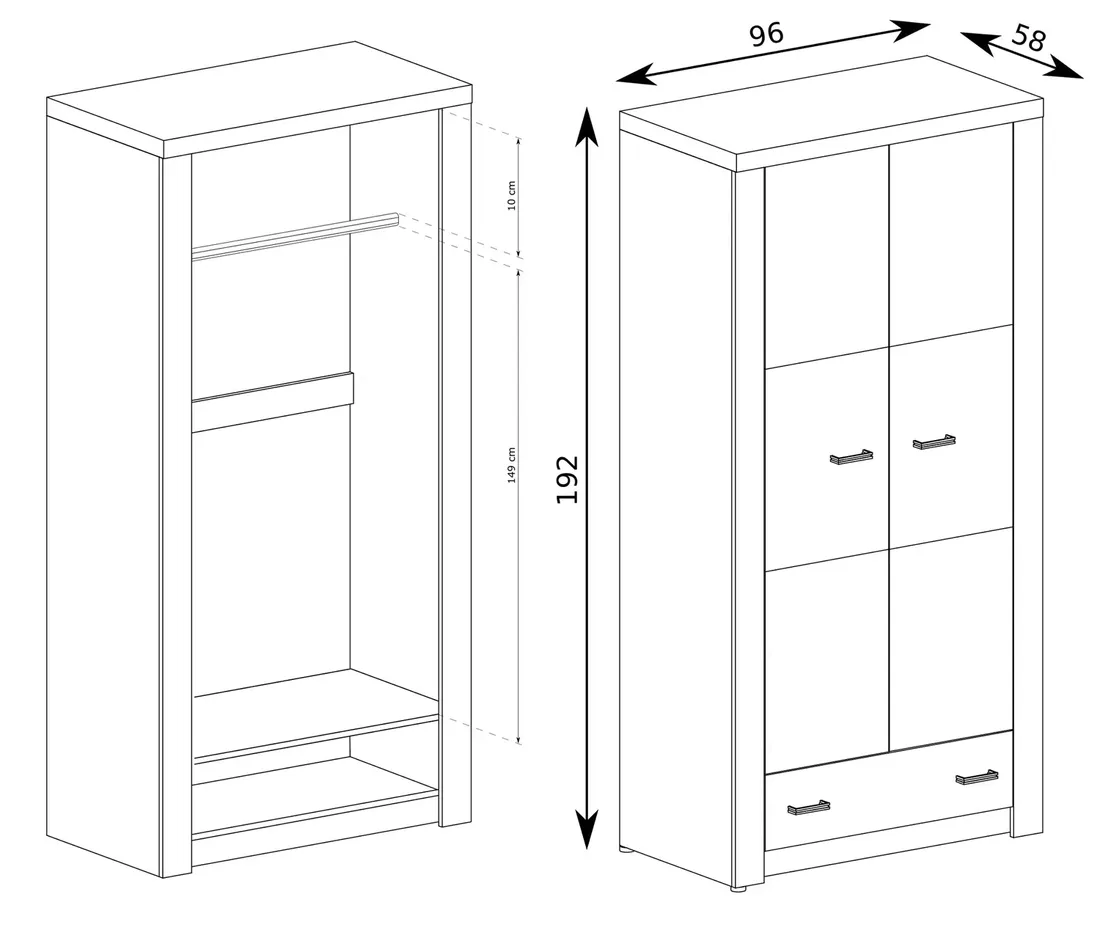 10 cm
149 cm
96
58
192