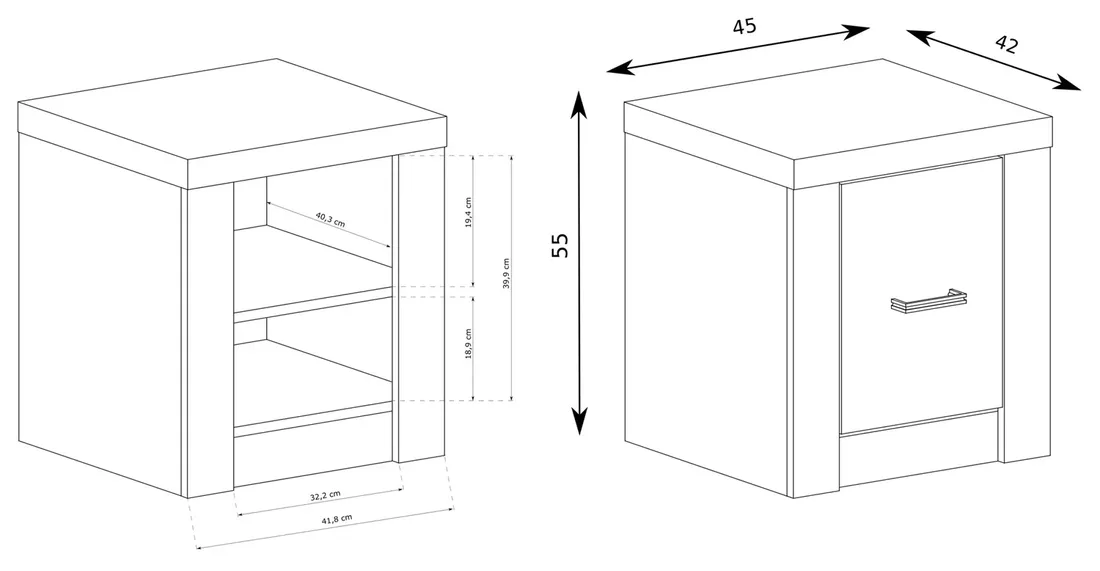 40,3 cm
19,4 cm
39,9 cm
18,9 cm
32,2 cm
41,8 cm
45
42
55