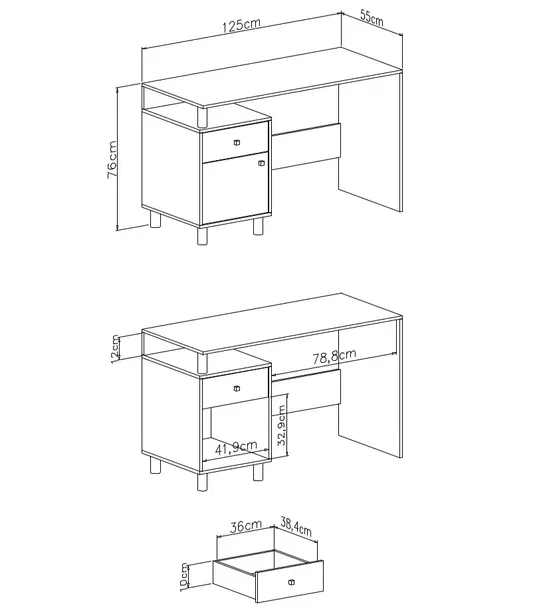 125cm
55cm
76cm

12cm
78,8cm
32,9cm
41,9cm

36cm
38,4cm
10cm