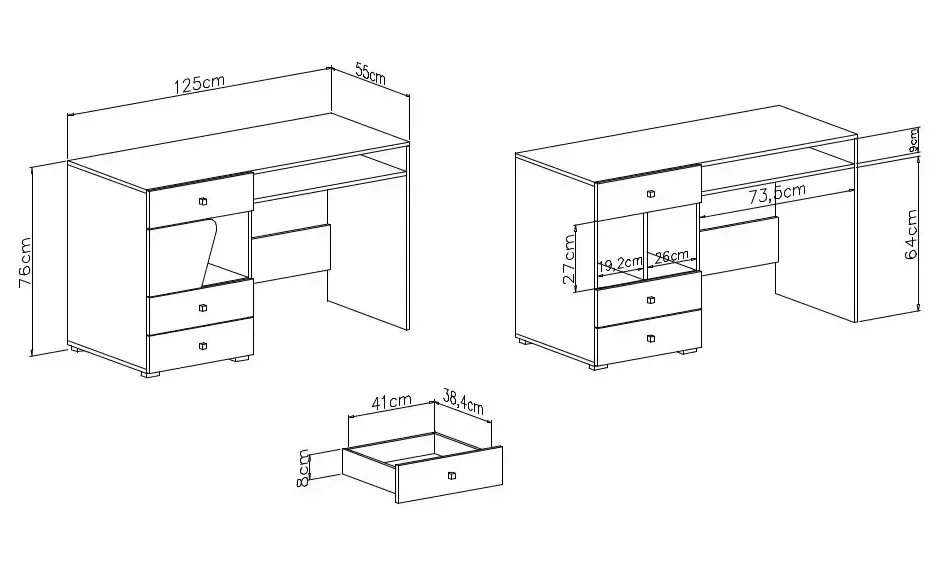 125cm
55cm
76cm
9cm
73,5cm
64cm
27cm
19,2cm
26cm
41cm
38,4cm
8cm