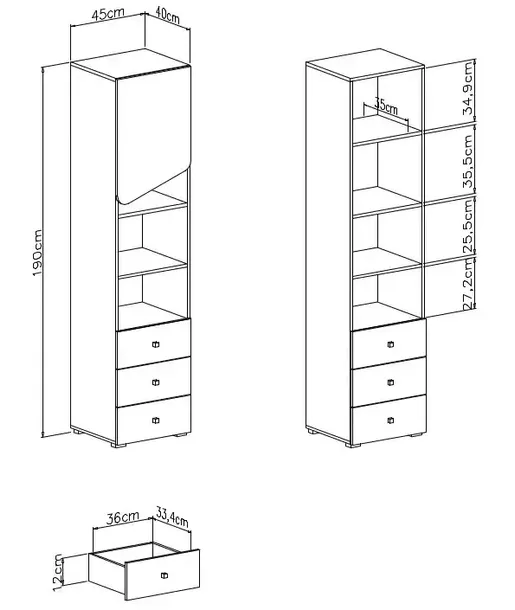 45cm
40cm
190cm
35cm
34,9cm
35,5cm
25,5cm
27,2cm
36cm
33,4cm
12cm