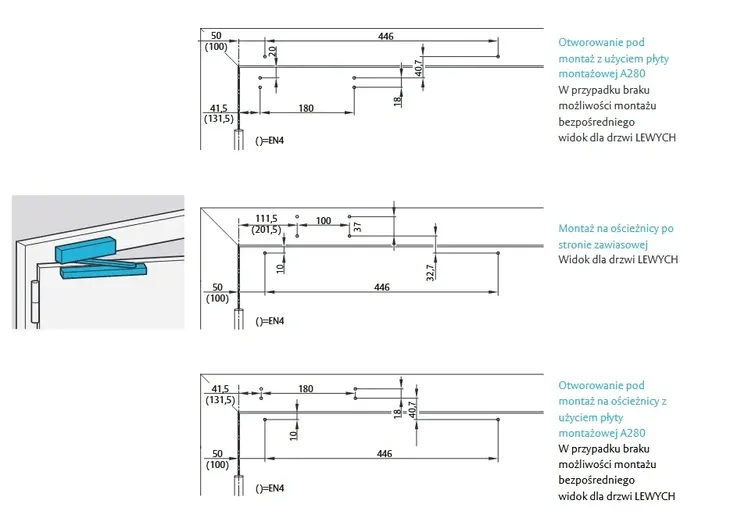 50
(100)
446
20
40,7
18
41,5
(131,5)
180
()=EN4

Otworowanie pod montaż z użyciem płyty montażowej A280
W przypadku braku możliwości montażu bezpośredniego
widok dla drzwi LEWYCH

111,5
(201,5)
100
37
10
32,7
50
(100)
446
()=EN4

Montaż na ościeżnicy po stronie zawiasowej
Widok dla drzwi LEWYCH

41,5
(131,5)
180
18
40,7
10
50
(100)
446
()=EN4

Otworowanie pod montaż na ościeżnicy z użyciem płyty montażowej A280
W przypadku braku możliwości montażu bezpośredniego
widok dla drzwi LEWYCH