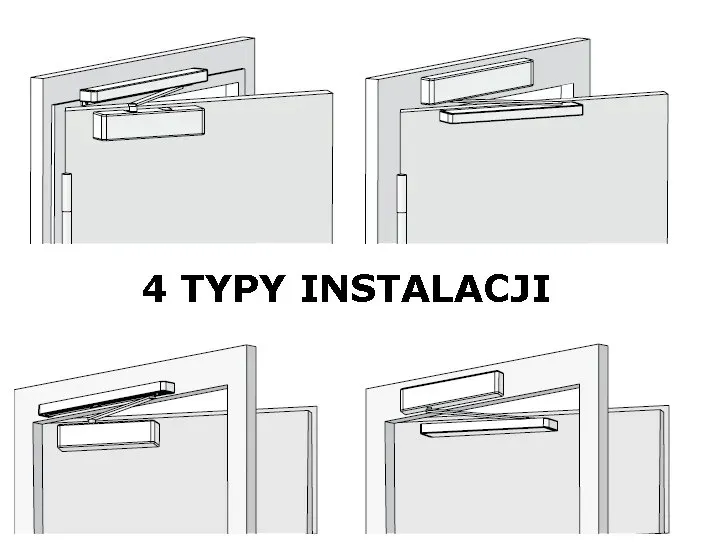 4 TYPY INSTALACJI