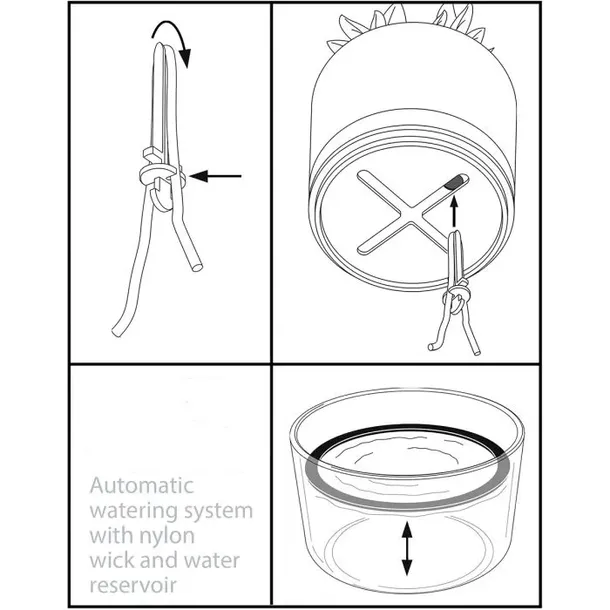 Automatic watering system with nylon wick and water reservoir