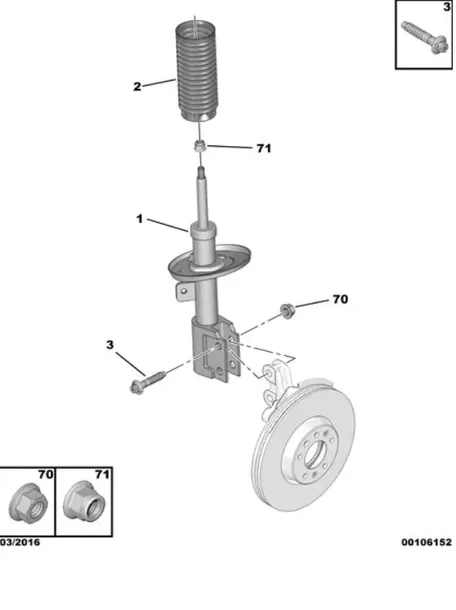 3

2

71

1

70

3

70

71

03/2016

00106152