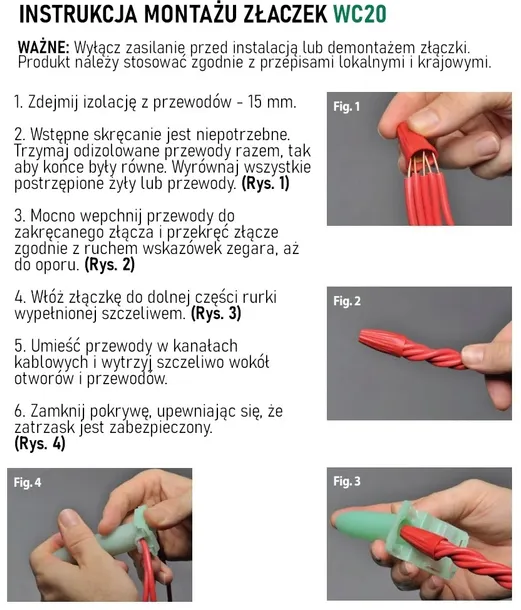 INSTRUKCJA MONTAŻU ZŁACZEK WC20

WAŻNE: Wyłącz zasilanie przed instalacją lub demontażem złączki. Produkt należy stosować zgodnie z przepisami lokalnymi i krajowymi.

1. Zdejmij izolację z przewodów - 15 mm.

2. Wstępne skręcanie jest niepotrzebne. Trzymaj odizolowane przewody razem, tak aby końce były równe. Wyrównaj wszystkie postrzępione żyły lub przewody. (Rys. 1)

3. Mocno wepchnij przewody do zakręcanego złącza i przekręć złącze zgodnie z ruchem wskazówek zegara, aż do oporu. (Rys. 2)

4. Włóż złączkę do dolnej części rurki wypełnionej szczeliwem. (Rys. 3)

5. Umieść przewody w kanałach kablowych i wytrzyj szczeliwo wokół otworów i przewodów.

6. Zamknij pokrywę, upewniając się, że zatrzask jest zabezpieczony. (Rys. 4)

Fig. 1

Fig. 2

Fig. 4

Fig. 3