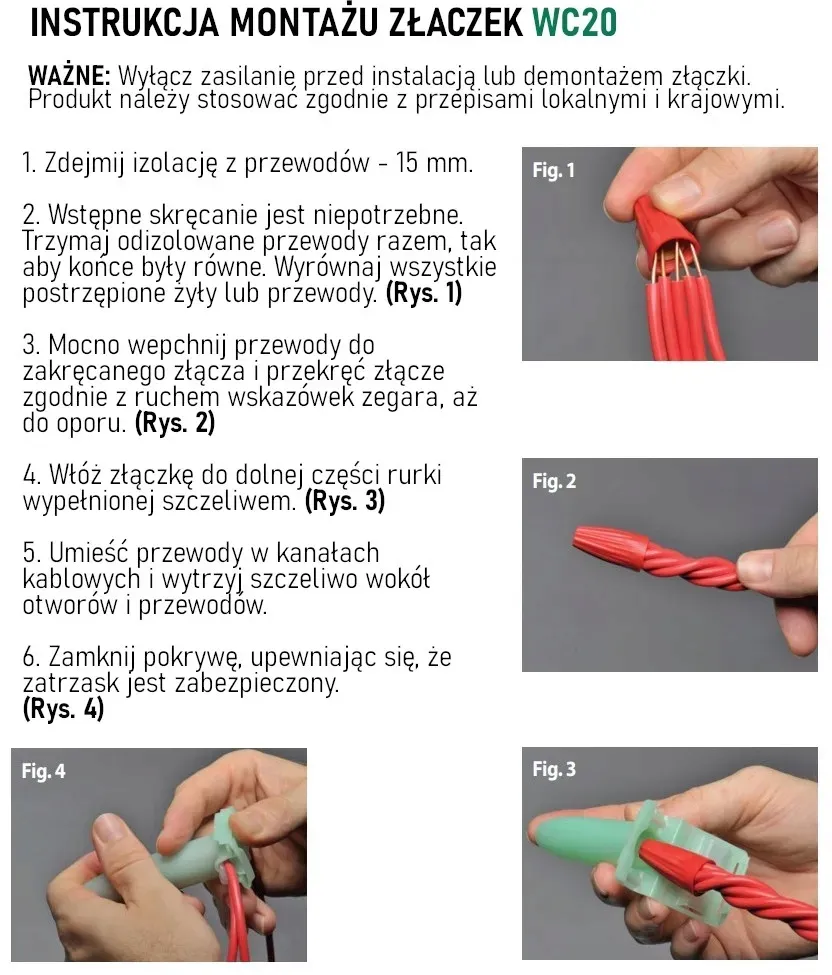 INSTRUKCJA MONTAŻU ZŁACZEK WC20

WAŻNE: Wyłącz zasilanie przed instalacją lub demontażem złączki. Produkt należy stosować zgodnie z przepisami lokalnymi i krajowymi.

1. Zdejmij izolację z przewodów - 15 mm.

2. Wstępne skręcanie jest niepotrzebne. Trzymaj odizolowane przewody razem, tak aby końce były równe. Wyrównaj wszystkie postrzępione żyły lub przewody. (Rys. 1)

3. Mocno wepchnij przewody do zakręcanego złącza i przekręć złącze zgodnie z ruchem wskazówek zegara, aż do oporu. (Rys. 2)

4. Włóż złączkę do dolnej części rurki wypełnionej szczeliwem. (Rys. 3)

5. Umieść przewody w kanałach kablowych i wytrzyj szczeliwo wokół otworów i przewodów.

6. Zamknij pokrywę, upewniając się, że zatrzask jest zabezpieczony. (Rys. 4)

Fig. 1

Fig. 2

Fig. 4

Fig. 3