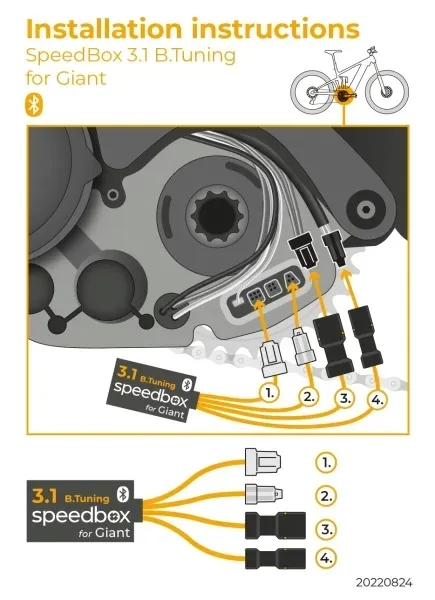 Installation instructions
SpeedBox 3.1 B.Tuning for Giant

3.1 B.Tuning
speedbox
for Giant

1.
2.
3.
4.

3.1 B.Tuning
speedbox
for Giant

1.
2.
3.
4.

20220824