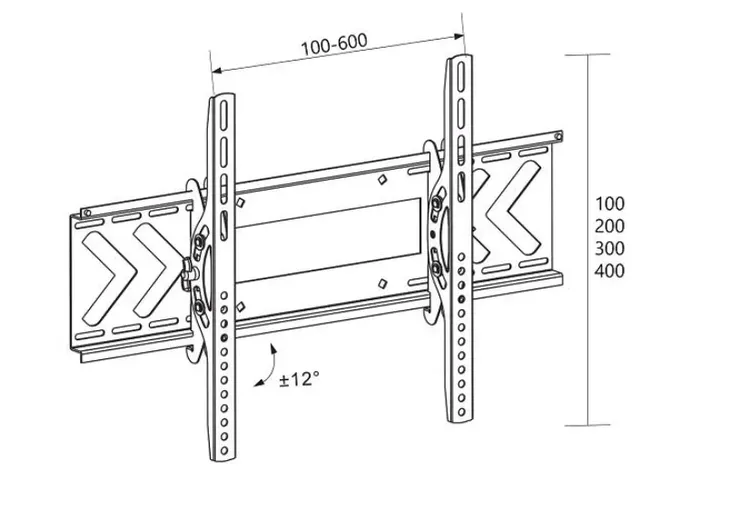 100-600

100
200
300
400

±12°