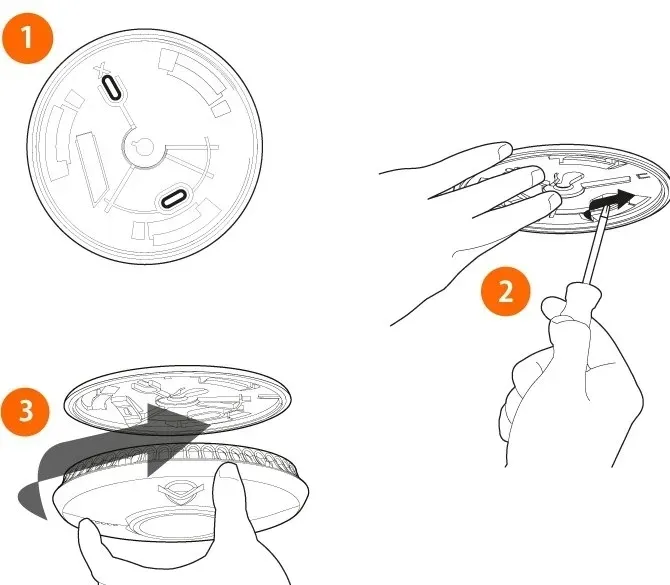 1

2

3