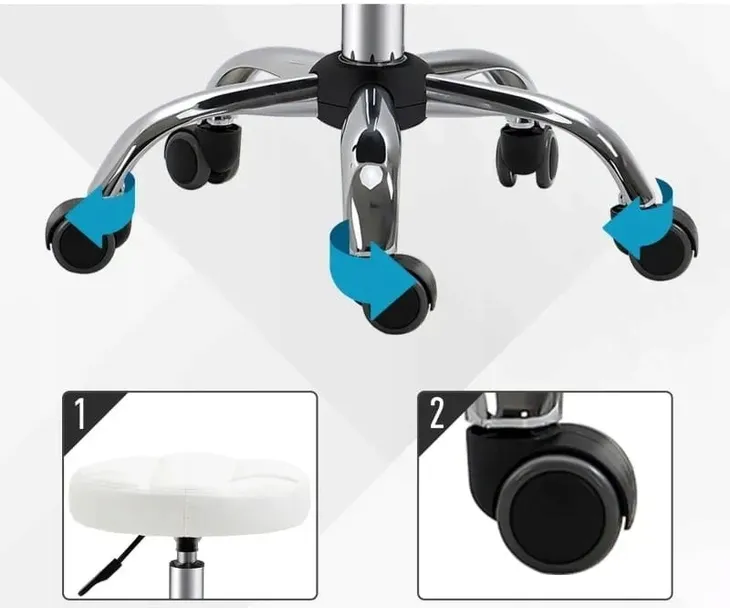 1

2