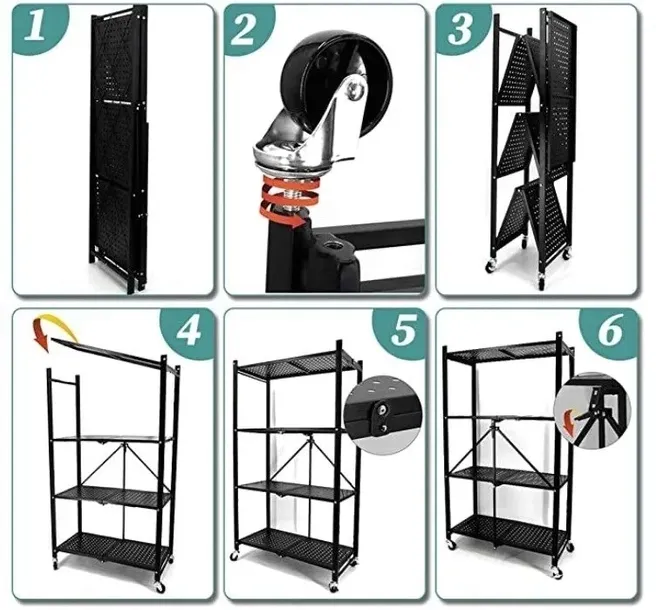 1

2

3

4

5

6