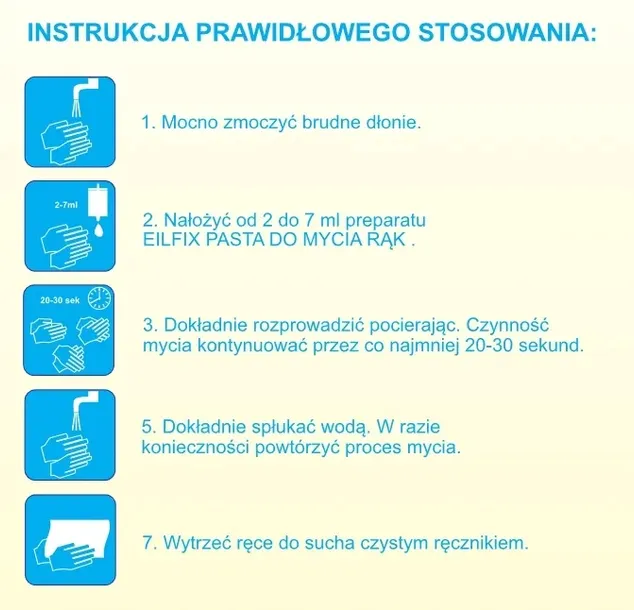 INSTRUKCJA PRAWIDŁOWEGO STOSOWANIA:

1. Mocno zmoczyć brudne dłonie.

2-7ml

2. Nałożyć od 2 do 7 ml preparatu EILFIX PASTA DO MYCIA RĄK .

20-30 sek

3. Dokładnie rozprowadzić pocierając. Czynność mycia kontynuować przez co najmniej 20-30 sekund.

5. Dokładnie spłukać wodą. W razie konieczności powtórzyć proces mycia.

7. Wytrzeć ręce do sucha czystym ręcznikiem.