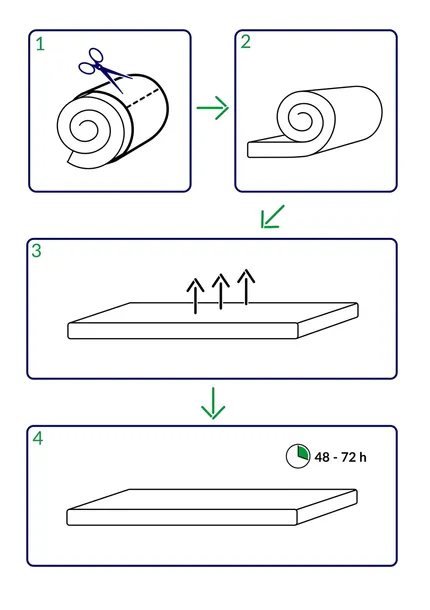 1

2

3

4

48 - 72 h