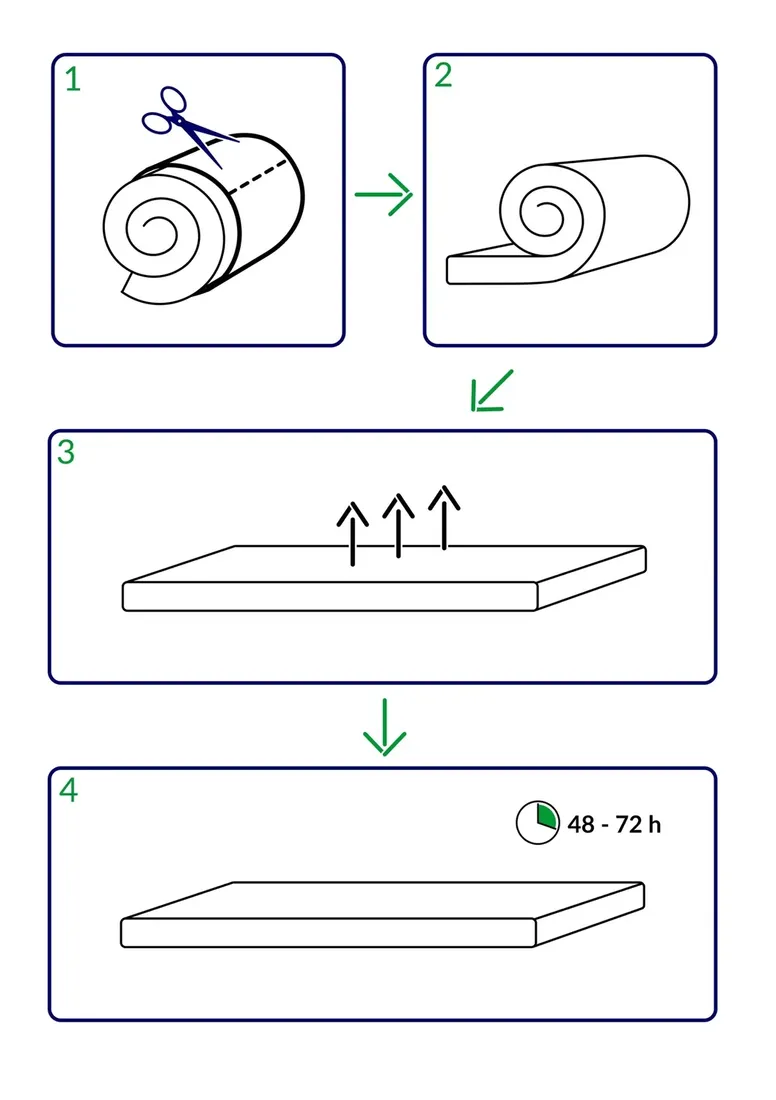 1

2

3

4

48 - 72 h