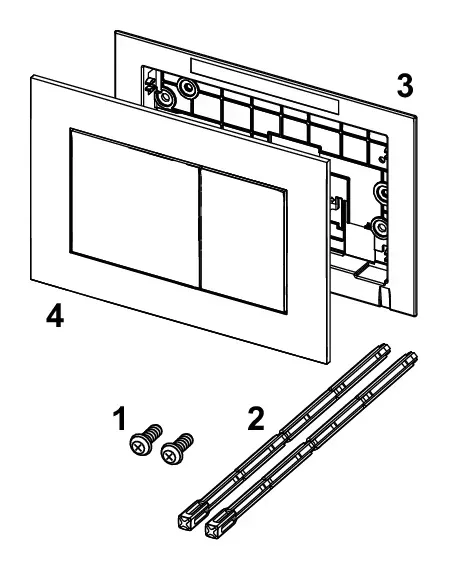 3

4

1

2