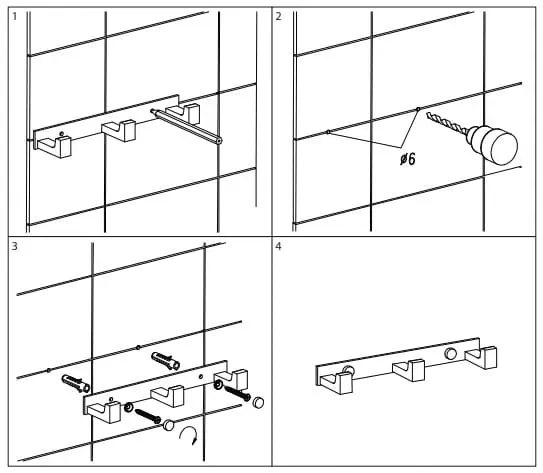 1

2

ø6

3

4