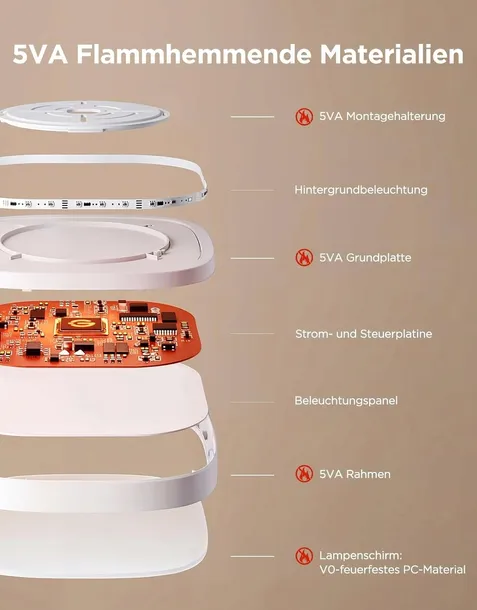 5VA Flammhemmende Materialien

5VA Montagehalterung

Hintergrundbeleuchtung

5VA Grundplatte

Strom- und Steuerplatine

Beleuchtungspanel

5VA Rahmen

Lampenschirm: V0-feuerfestes PC-Material