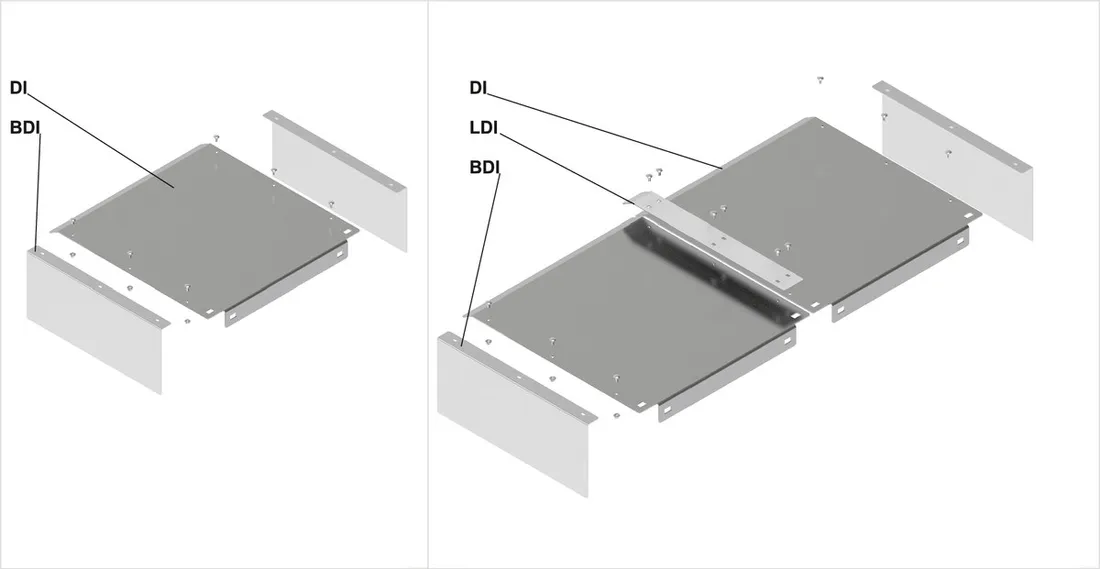 DI
BDI

DI
LDI
BDI