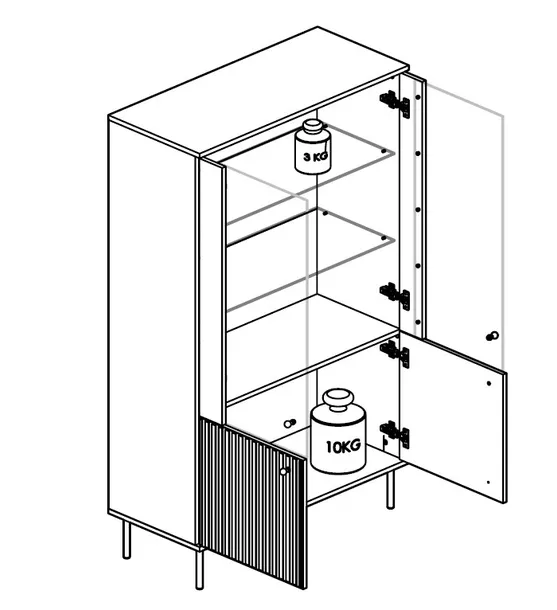 3 KG

10KG