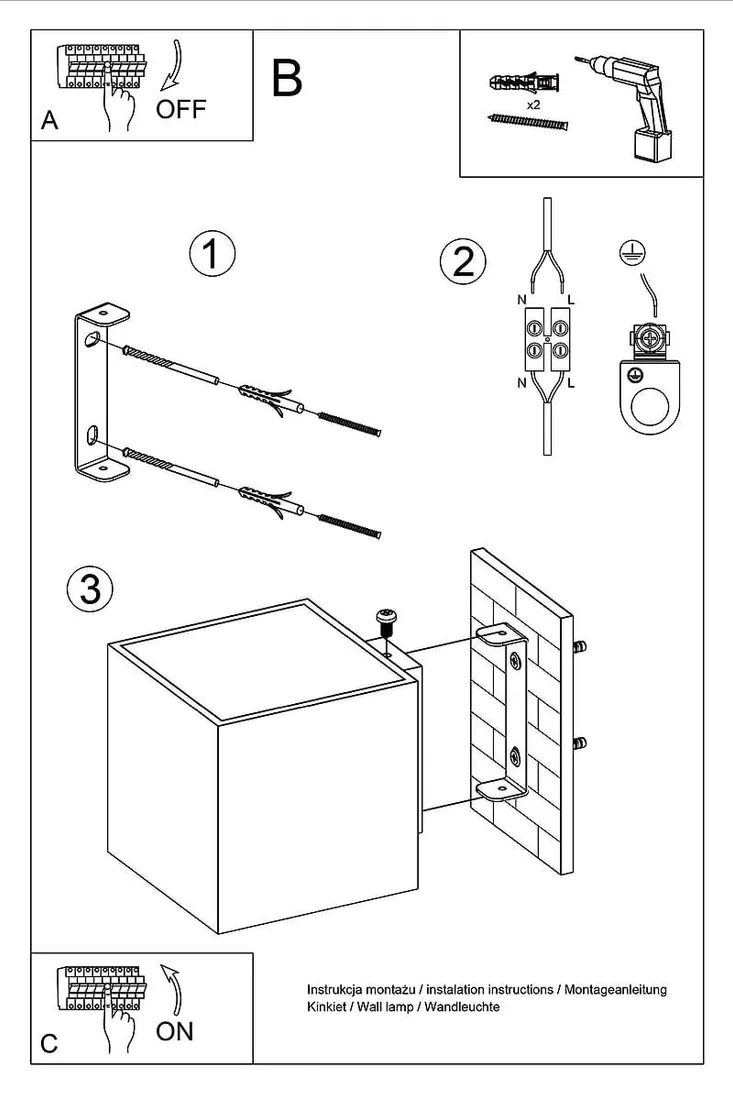 A
OFF

B

x2

1

2

N
L
N
L

3

C
ON

Instrukcja montażu / instalation instructions / Montageanleitung
Kinkiet / Wall lamp / Wandleuchte