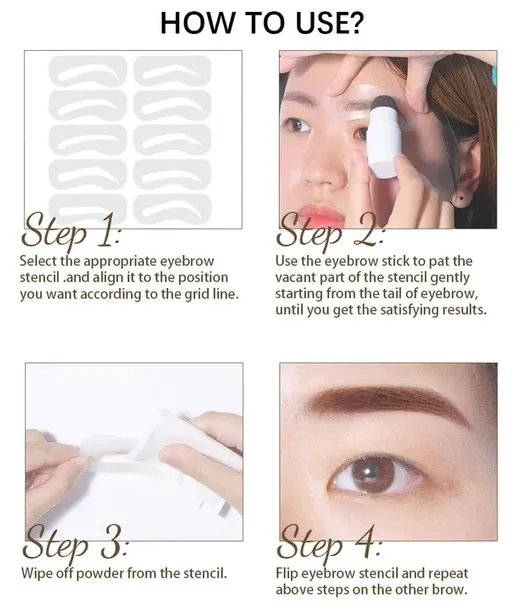 HOW TO USE?

Step 1:
Select the appropriate eyebrow stencil .and align it to the position you want according to the grid line.

Step 2:
Use the eyebrow stick to pat the vacant part of the stencil gently starting from the tail of eyebrow, until you get the satisfying results.

Step 3:
Wipe off powder from the stencil.

Step 4:
Flip eyebrow stencil and repeat above steps on the other brow.