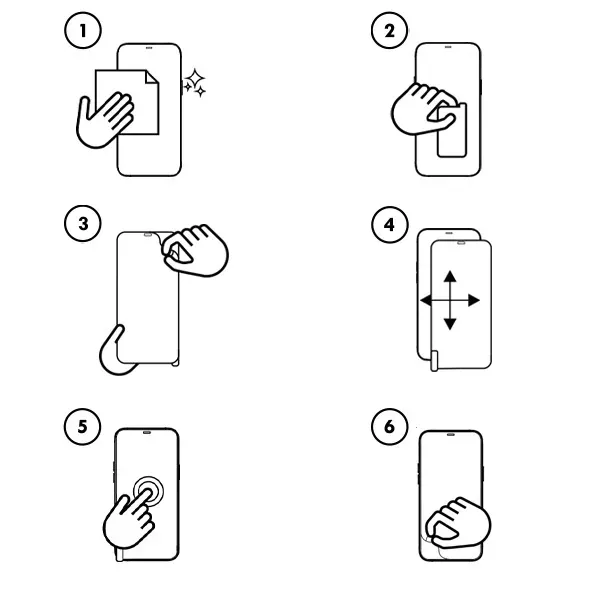 1
2
3
4
5
6