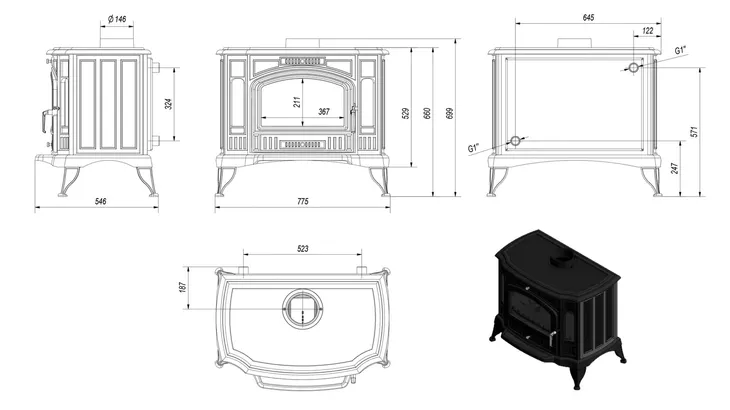 Ø 146
324
546
211
367
529
660
699
775
645
122
G1"
G1"
571
247
523
187