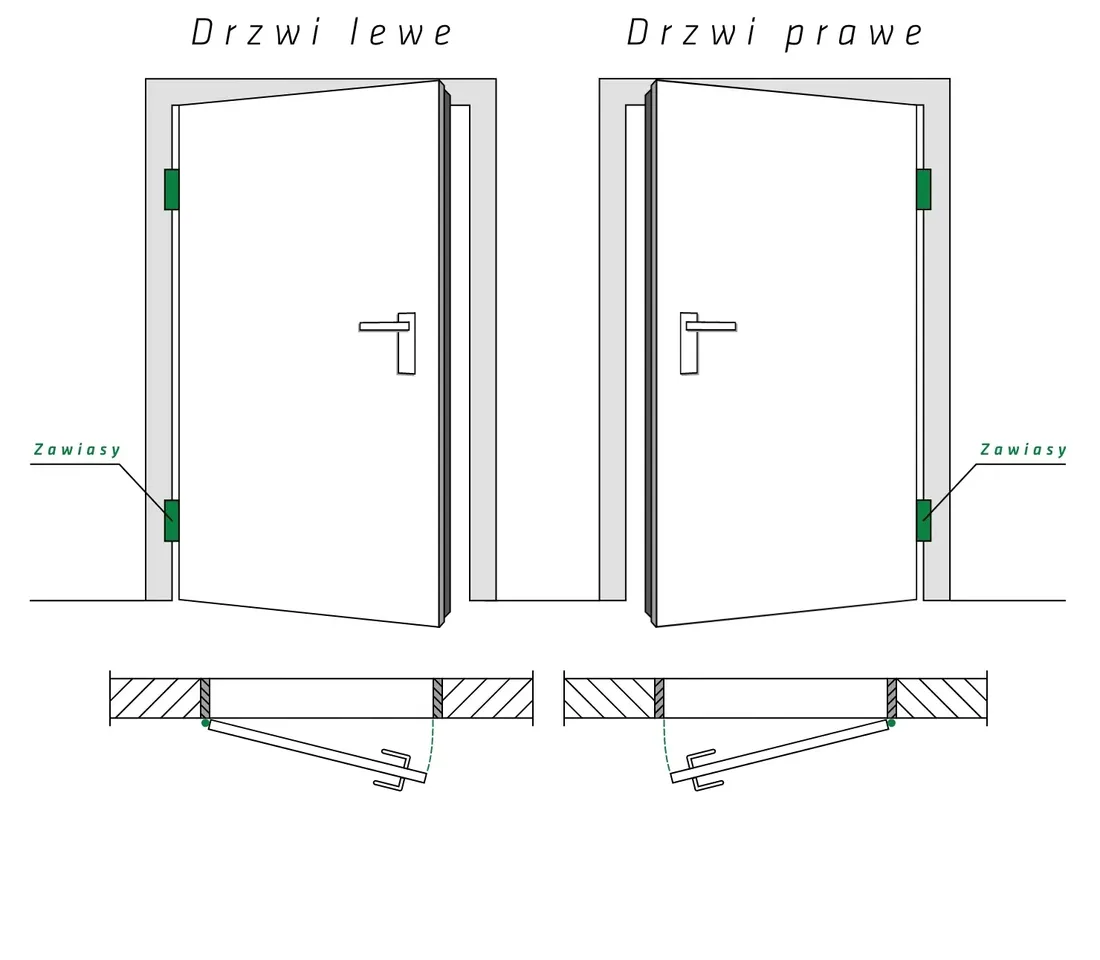 Drzwi lewe

Drzwi prawe

Zawiasy

Zawiasy