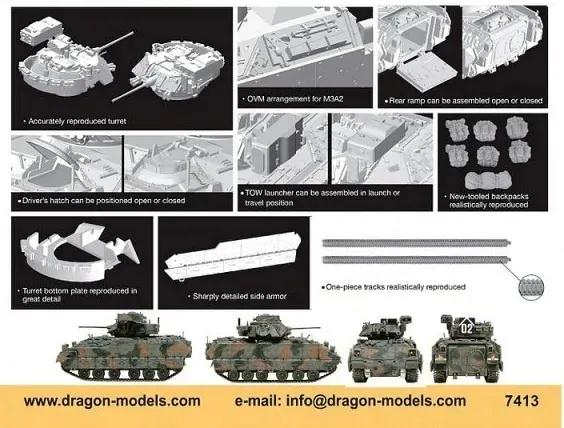 • Accurately reproduced turret

• OVM arrangement for M3A2

• Rear ramp can be assembled open or closed

• Driver's hatch can be positioned open or closed

• TOW launcher can be assembled in launch or travel position

• New-tooled backpacks realistically reproduced

• Turret bottom plate reproduced in great detail

• Sharply detailed side armor

• One-piece tracks realistically reproduced

02

www.dragon-models.com e-mail: info@dragon-models.com 7413