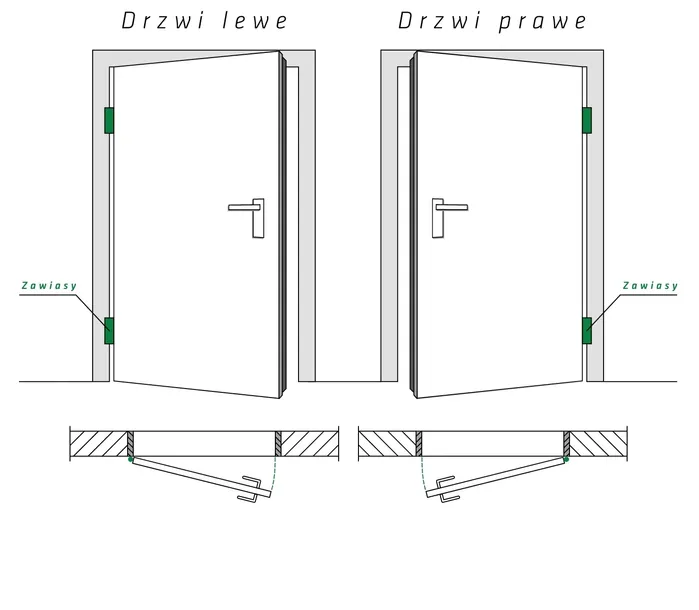 Drzwi lewe

Drzwi prawe

Zawiasy

Zawiasy