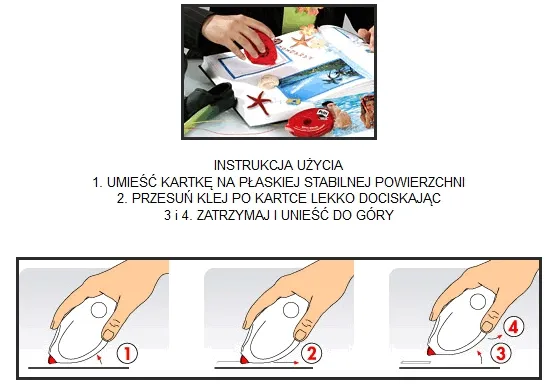 INSTRUKCJA UŻYCIA
1. UMIEŚĆ KARTKĘ NA PŁASKIEJ STABILNEJ POWIERZCHNI
2. PRZESUŃ KLEJ PO KARTCE LEKKO DOCISKAJĄC
3 i 4. ZATRZYMAJ I UNIEŚĆ DO GÓRY

1

2

4
3