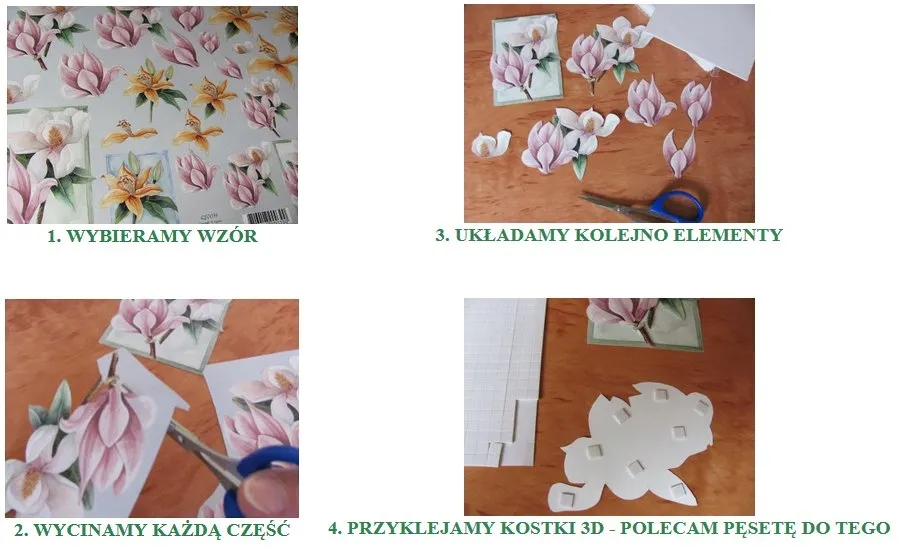 1. WYBIERAMY WZÓR

3. UKŁADAMY KOLEJNO ELEMENTY

2. WYCINAMY KAŻDĄ CZĘŚĆ

4. PRZYKLEJAMY KOSTKI 3D - POLECAM PĘSETĘ DO TEGO