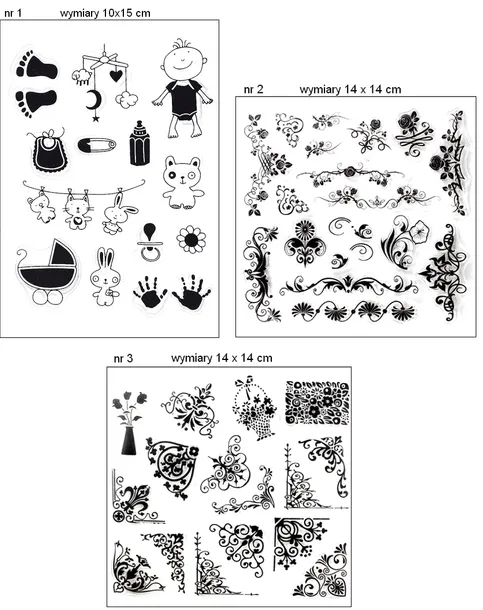 nr 1 wymiary 10x15 cm

nr 2 wymiary 14 x 14 cm

nr 3 wymiary 14 x 14 cm