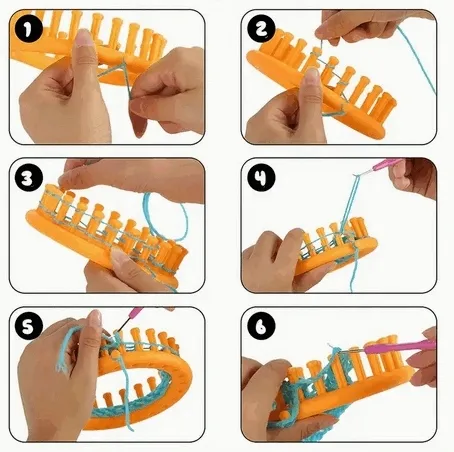 1
2
3
4
5
6