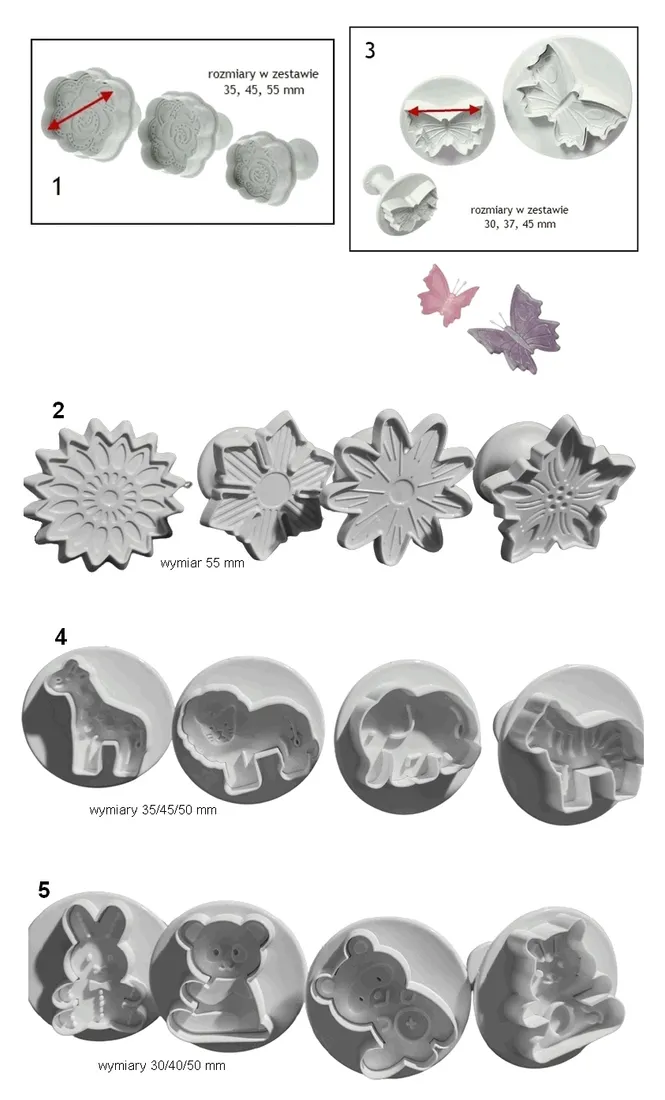 rozmiary w zestawie
35, 45, 55 mm

1

3

rozmiary w zestawie
30, 37, 45 mm

2

wymiar 55 mm

4

wymiary 35/45/50 mm

5

wymiary 30/40/50 mm