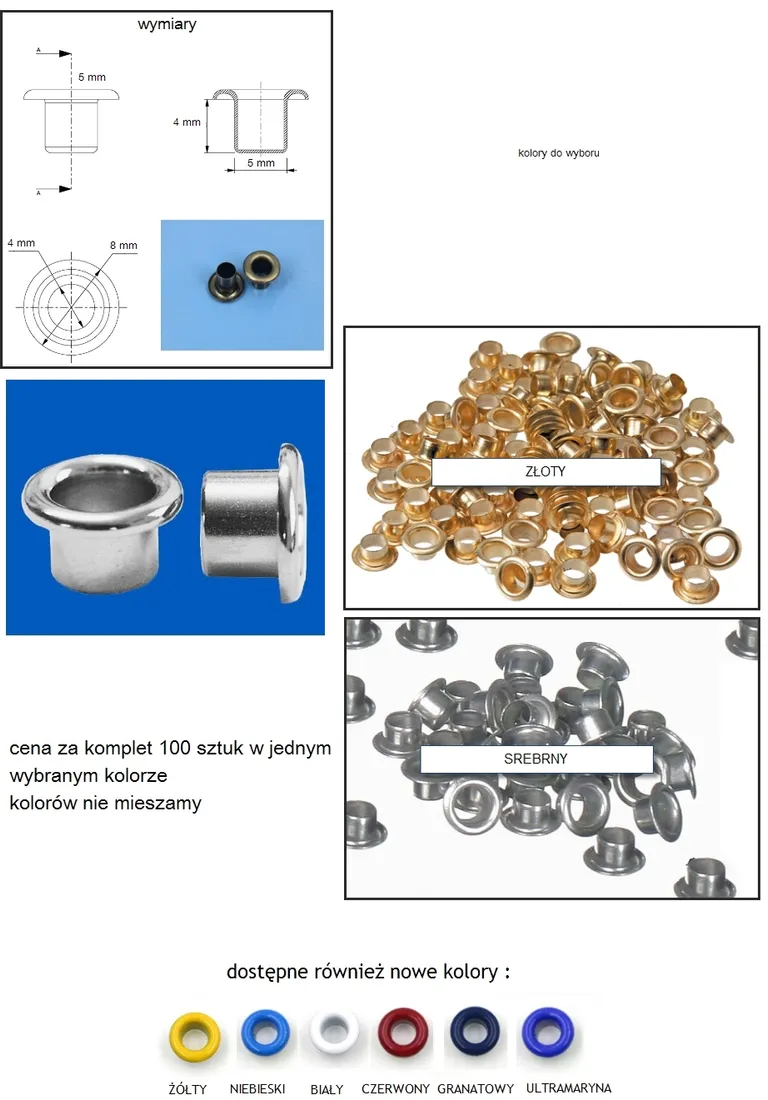 wymiary

A

5 mm

A

4 mm

5 mm

4 mm

8 mm

kolory do wyboru

ZŁOTY

SREBRNY

cena za komplet 100 sztuk w jednym wybranym kolorze
kolorów nie mieszamy

dostępne również nowe kolory :

ŻÓŁTY NIEBIESKI BIAŁY CZERWONY GRANATOWY ULTRAMARYNA