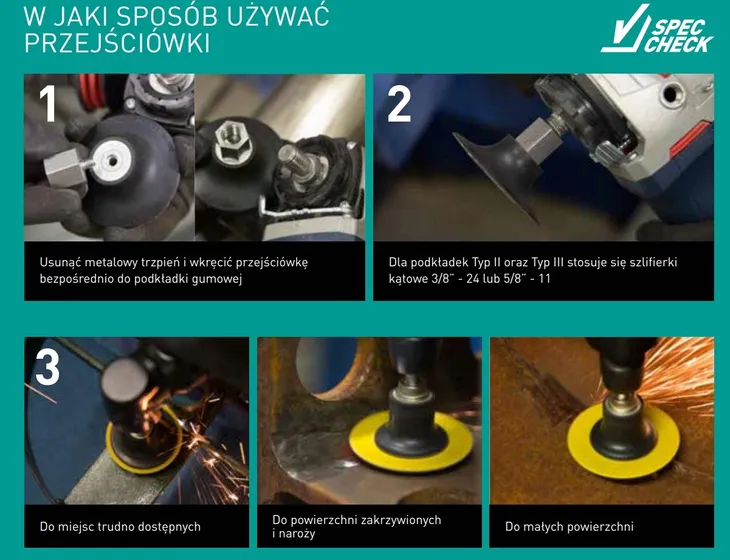 W JAKI SPOSÓB UŻYWAĆ PRZEJŚCIÓWKI

SPEC CHECK

1

Usunąć metalowy trzpień i wkręcić przejściówkę bezpośrednio do podkładki gumowej

2

Dla podkładek Typ II oraz Typ III stosuje się szlifierki kątowe 3/8" - 24 lub 5/8" - 11

3

Do miejsc trudno dostępnych

Do powierzchni zakrzywionych i naroży

Do małych powierzchni