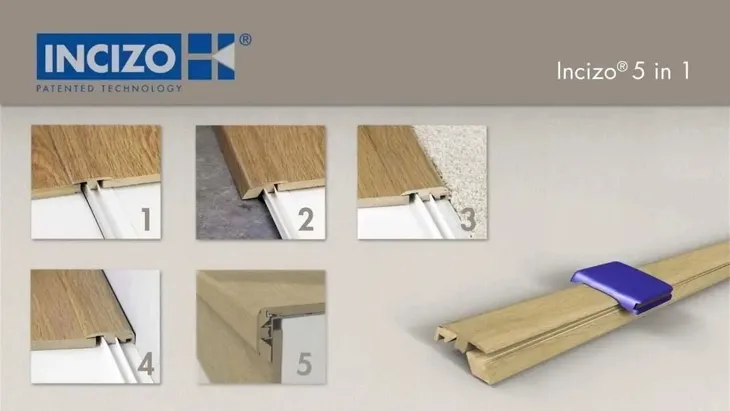 INCIZO®
PATENTED TECHNOLOGY

Incizo® 5 in 1

1

2

3

4

5