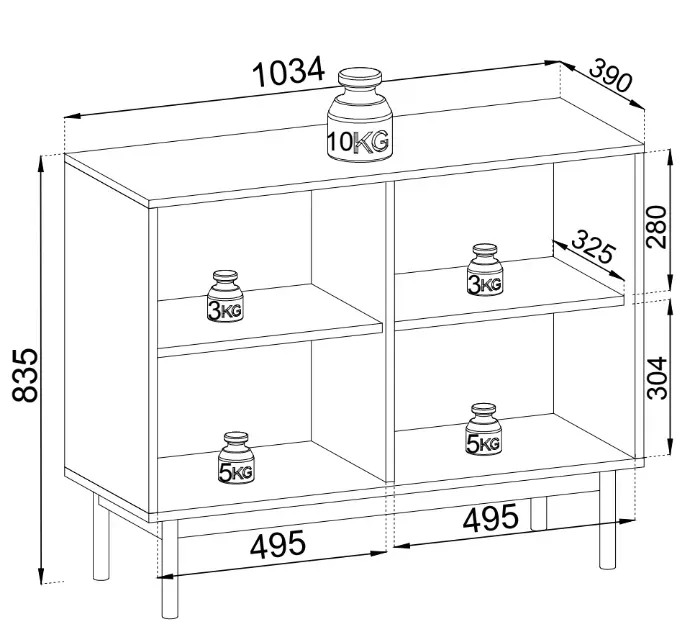 1034
390
10KG
835
280
325
3KG
3KG
304
5KG
5KG
495
495