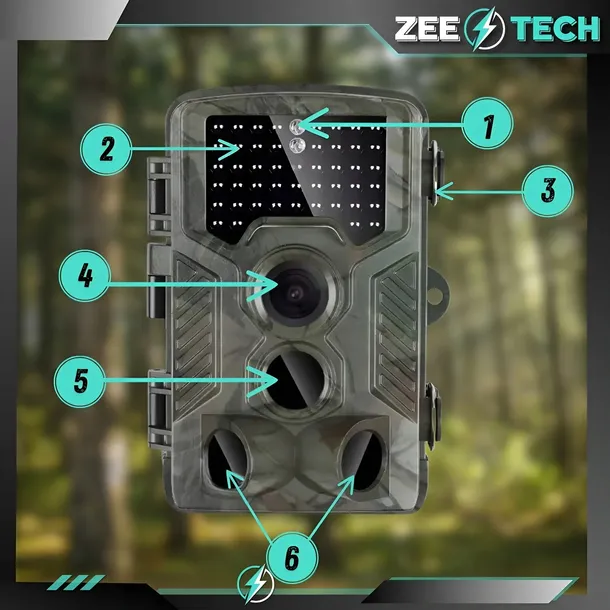 ZEE TECH

1

2

3

4

5

6