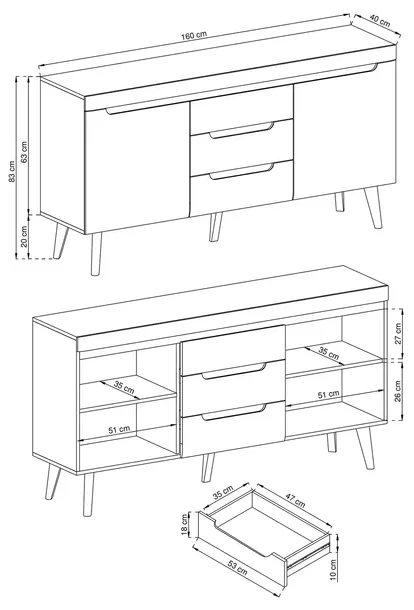 160 cm
40 cm
83 cm
63 cm
20 cm
27 cm
35 cm
35 cm
26 cm
51 cm
51 cm
35 cm
47 cm
18 cm
53 cm
10 cm