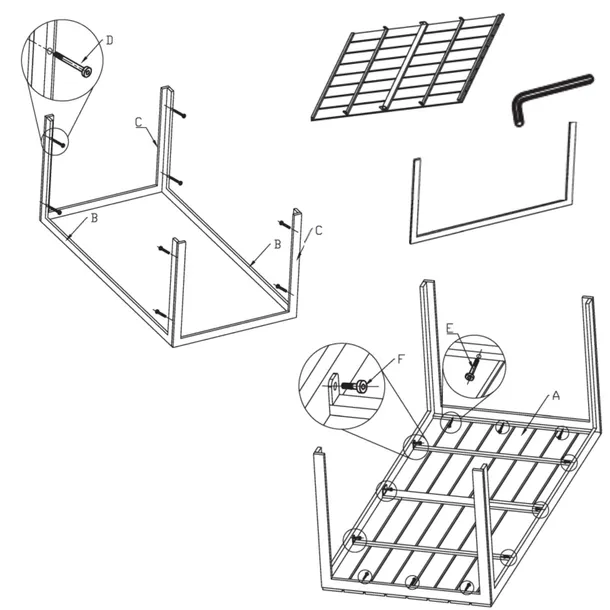 D
C
B
B
C
E
F
A