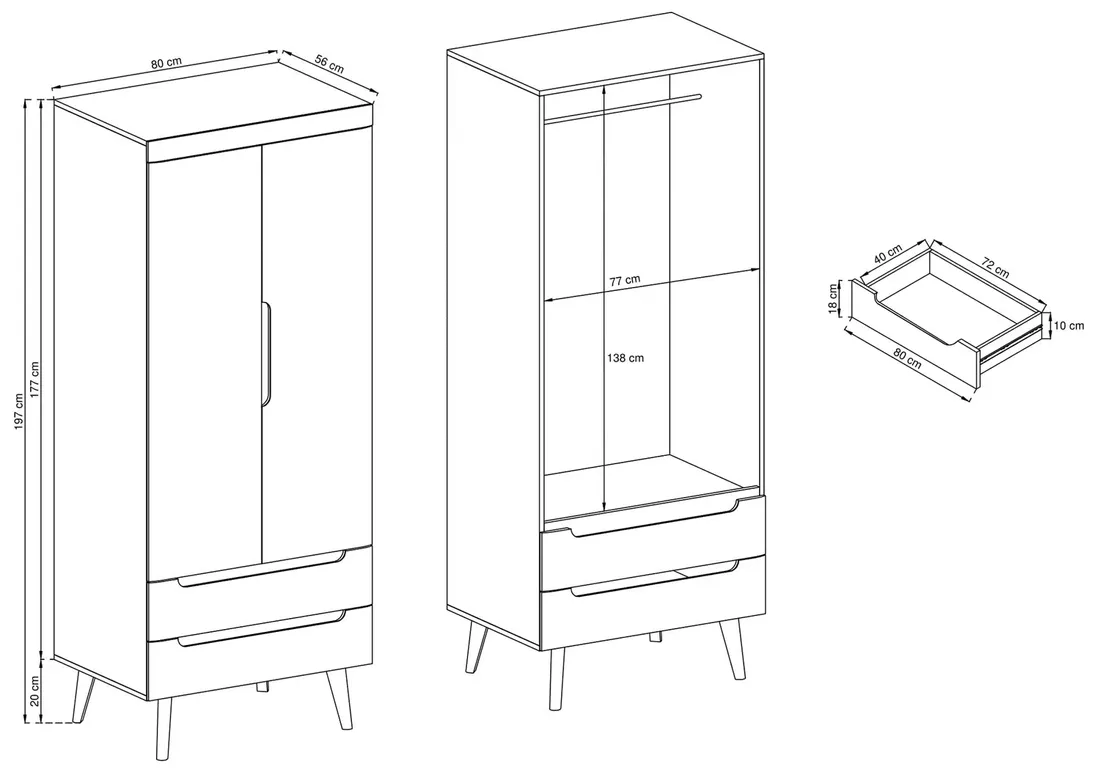 80 cm
56 cm
197 cm
177 cm
20 cm
77 cm
138 cm
40 cm
72 cm
18 cm
10 cm
80 cm