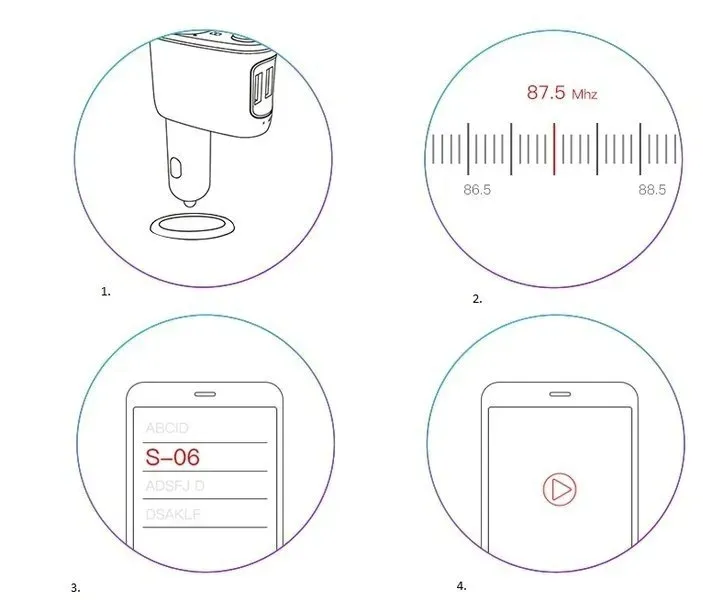 1.

87.5 Mhz

86.5

88.5

2.

ABCID

S-06

ADSFJ D

DSAKLF

3.

4.