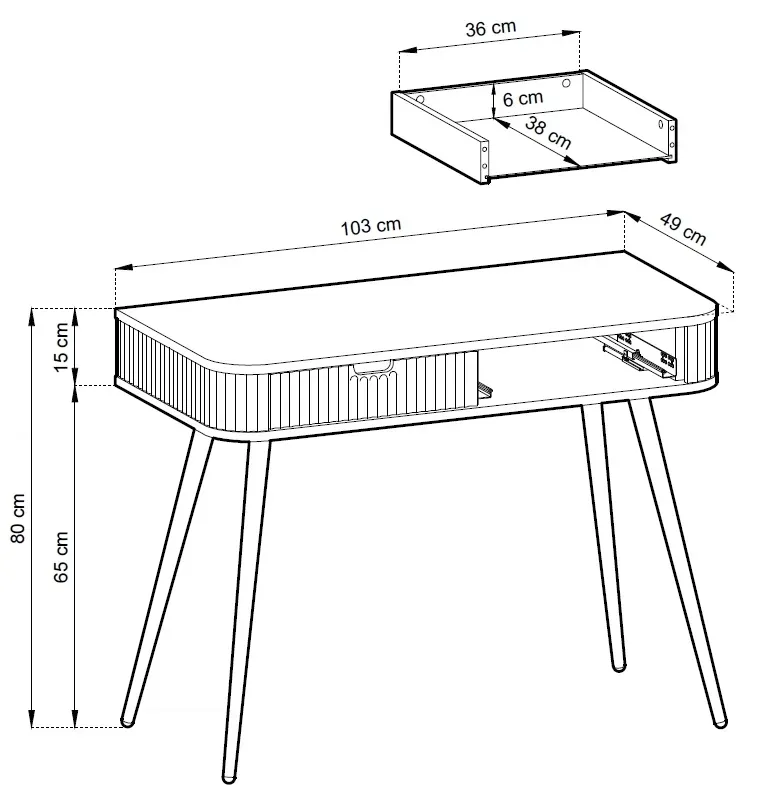 36 cm
6 cm
38 cm
103 cm
49 cm
15 cm
80 cm
65 cm