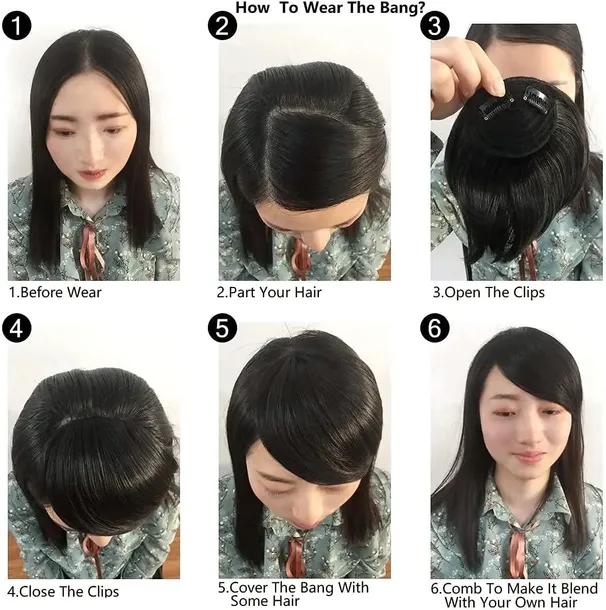 How To Wear The Bang?

1

2

3

1.Before Wear

2.Part Your Hair

3.Open The Clips

4

5

6

4.Close The Clips

5.Cover The Bang With Some Hair

6.Comb To Make It Blend With Your Own Hair